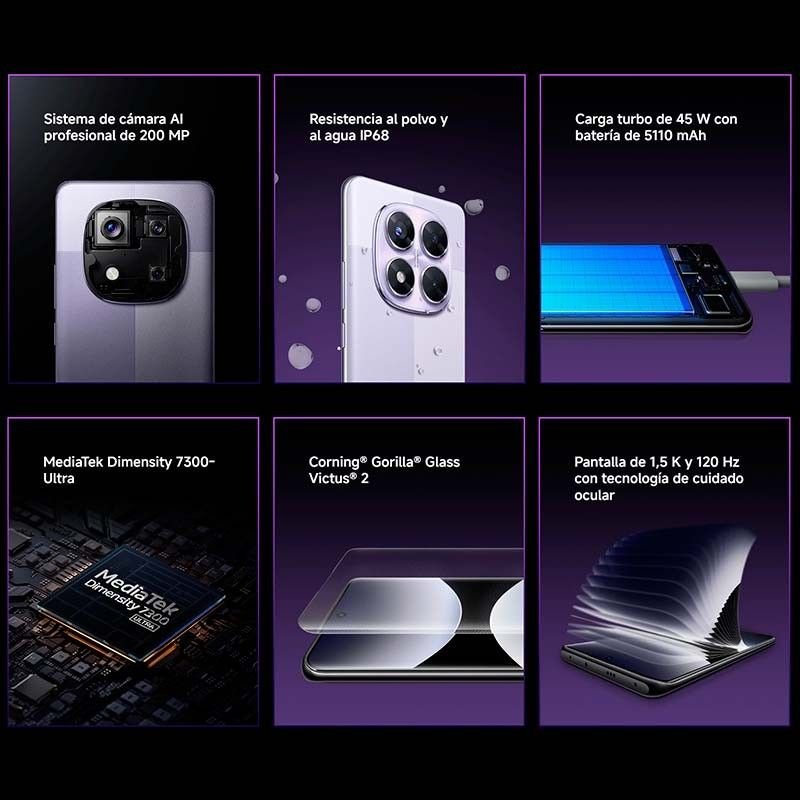 Sistema de cámara AI profesional de 200 MP

Resistencia al polvo y al agua IP68

Carga turbo de 45 W con batería de 5110 mAh

MediaTek Dimensity 7300-Ultra

MediaTek
Dimensity 7300
ULTRA

Corning® Gorilla® Glass Victus® 2

Pantalla de 1,5 K y 120 Hz con tecnología de cuidado ocular